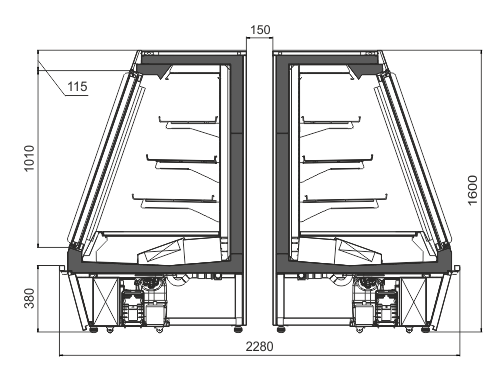 150
115
1010
1600
380
2280